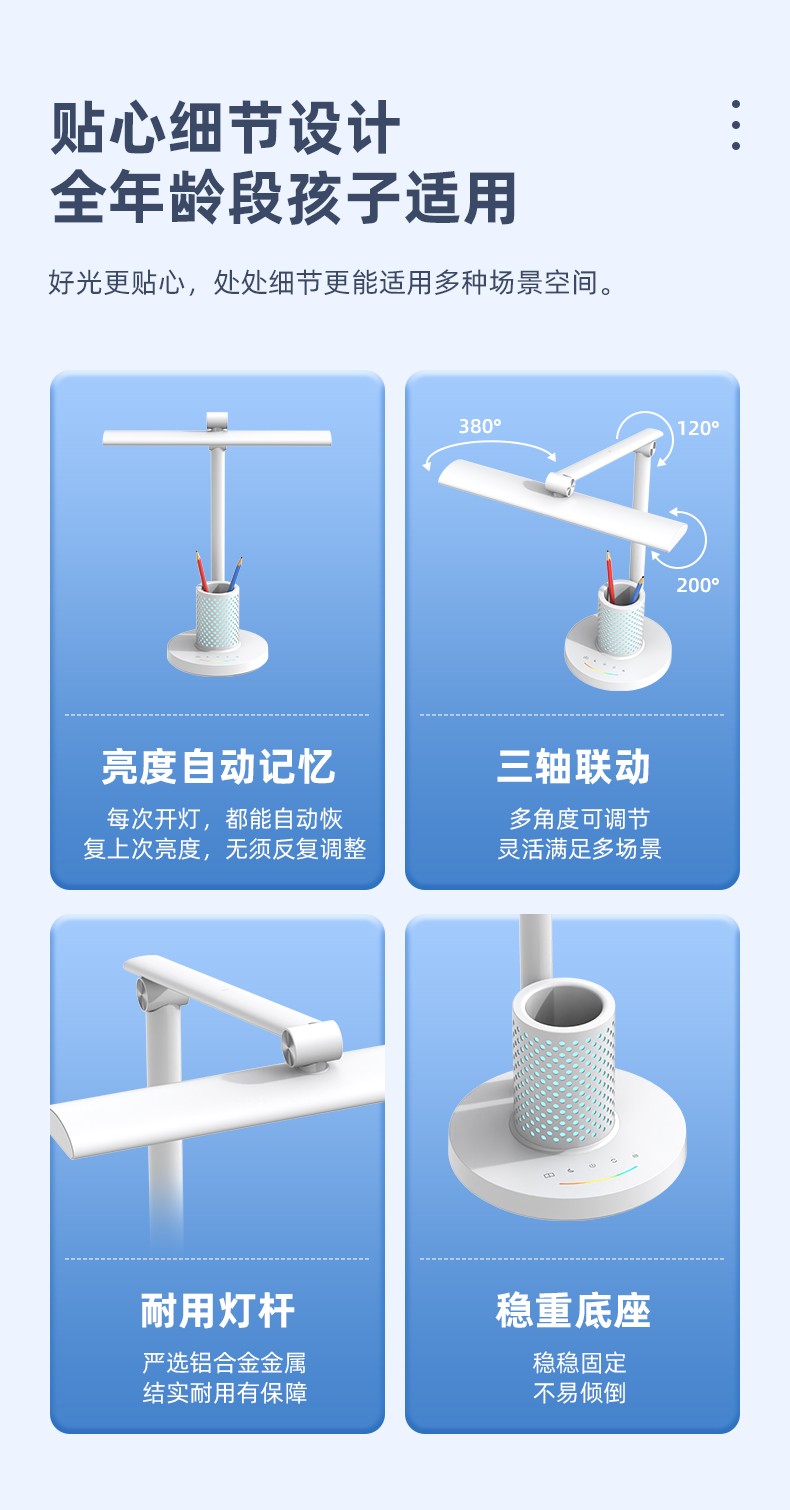 贴心细节设计
全年龄段孩子适用

好光更贴心，处处细节更能适用多种场景空间。

亮度自动记忆

每次开灯，都能自动恢复上次亮度，无须反复调整

380°

120°

200°

三轴联动

多角度可调节
灵活满足多场景

耐用灯杆

严选铝合金金属
结实耐用有保障

稳重底座

稳稳固定
不易倾倒