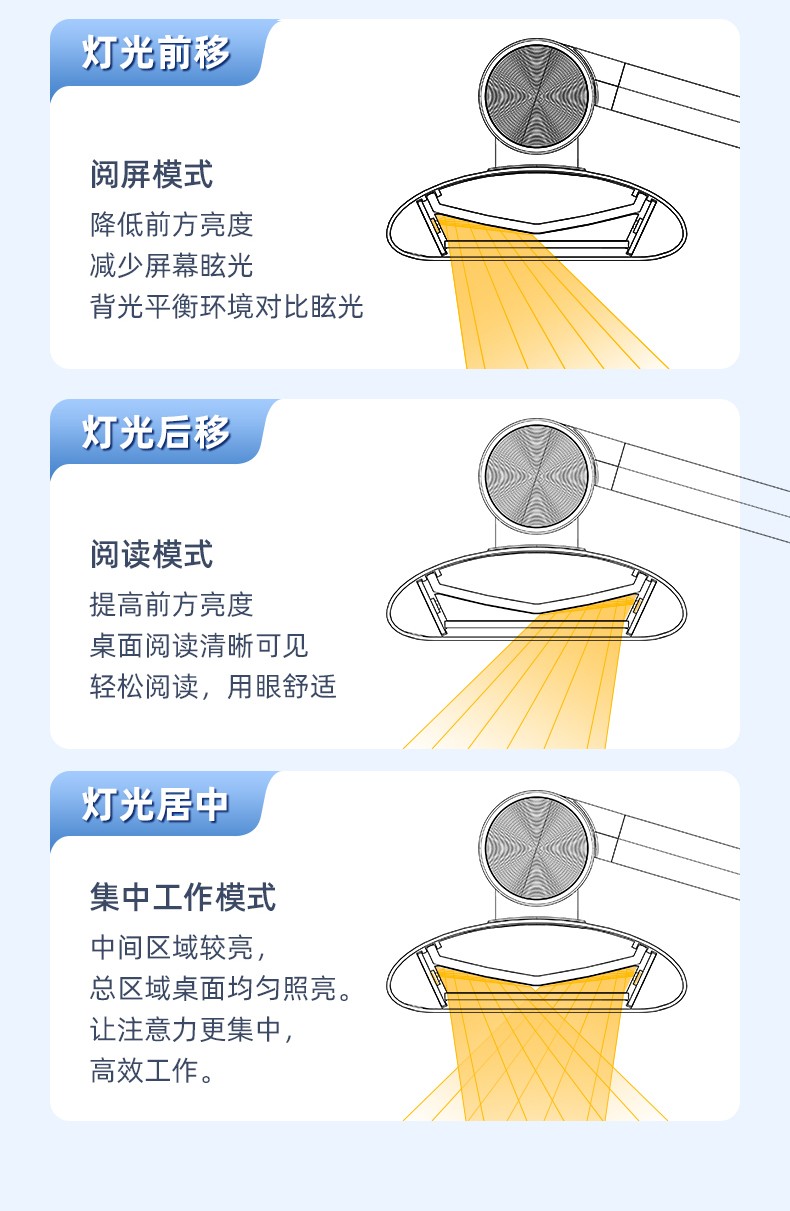 灯光前移

阅屏模式

降低前方亮度
减少屏幕眩光
背光平衡环境对比眩光

灯光后移

阅读模式

提高前方亮度
桌面阅读清晰可见
轻松阅读，用眼舒适

灯光居中

集中工作模式

中间区域较亮，
总区域桌面均匀照亮。
让注意力更集中，
高效工作。